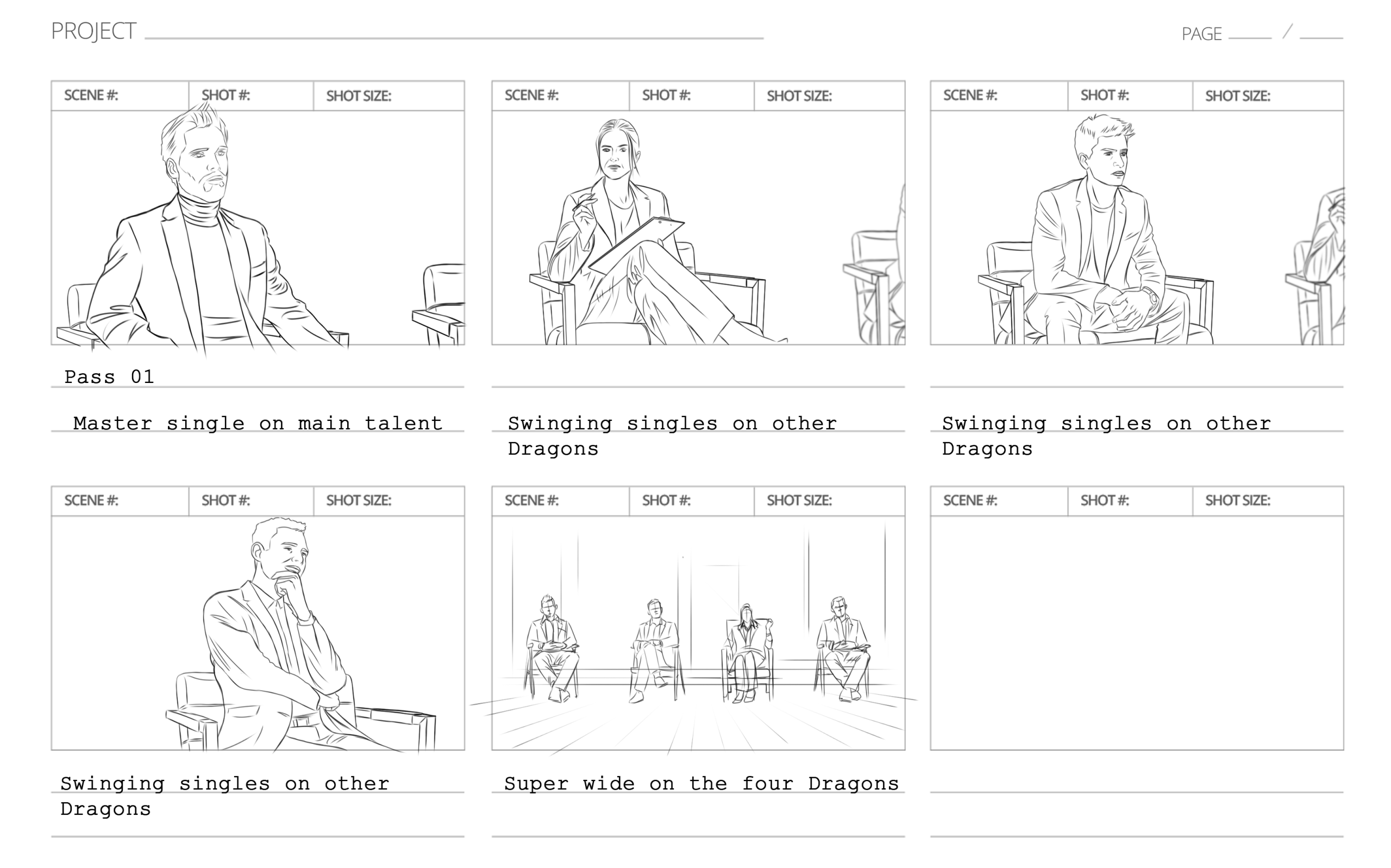 PROJECT

PAGE /

SCENE #: SHOT #: SHOT SIZE:

Pass 01

Master single on main talent

SCENE #: SHOT #: SHOT SIZE:

Swinging singles on other Dragons

SCENE #: SHOT #: SHOT SIZE:

Swinging singles on other Dragons

SCENE #: SHOT #: SHOT SIZE:

Swinging singles on other Dragons

SCENE #: SHOT #: SHOT SIZE:

Super wide on the four Dragons

SCENE #: SHOT #: SHOT SIZE: