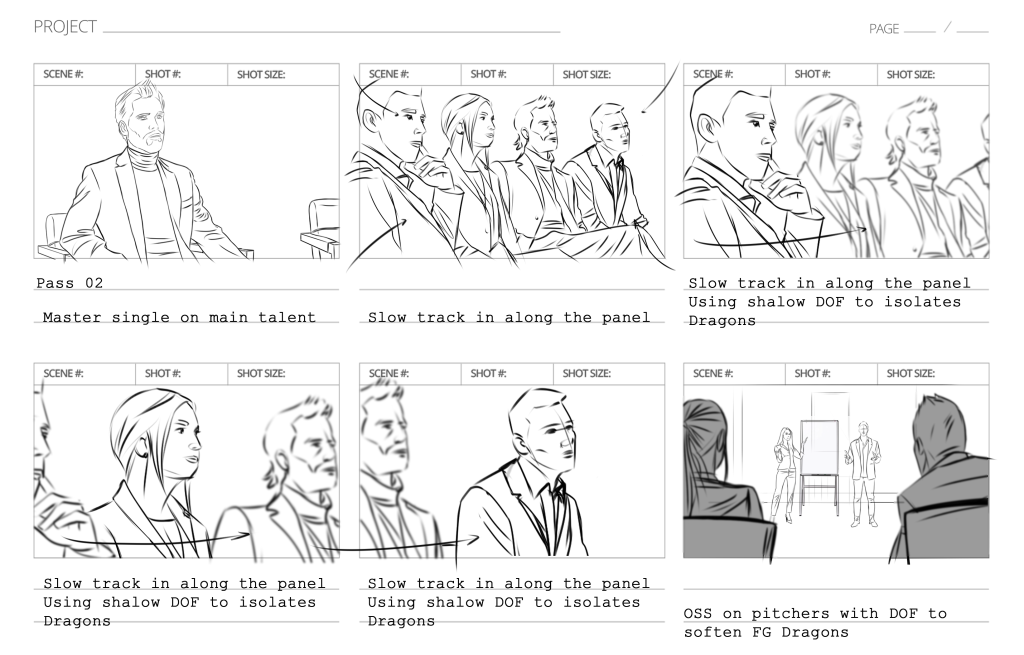 PROJECT

PAGE /

SCENE #: SHOT #: SHOT SIZE:

Pass 02

Master single on main talent

SCENE #: SHOT #: SHOT SIZE:

Slow track in along the panel

SCENE #: SHOT #: SHOT SIZE:

Slow track in along the panel Using shalow DOF to isolates Dragons

SCENE #: SHOT #: SHOT SIZE:

Slow track in along the panel Using shalow DOF to isolates Dragons

SCENE #: SHOT #: SHOT SIZE:

Slow track in along the panel Using shalow DOF to isolates Dragons

SCENE #: SHOT #: SHOT SIZE:

OSS on pitchers with DOF to soften FG Dragons