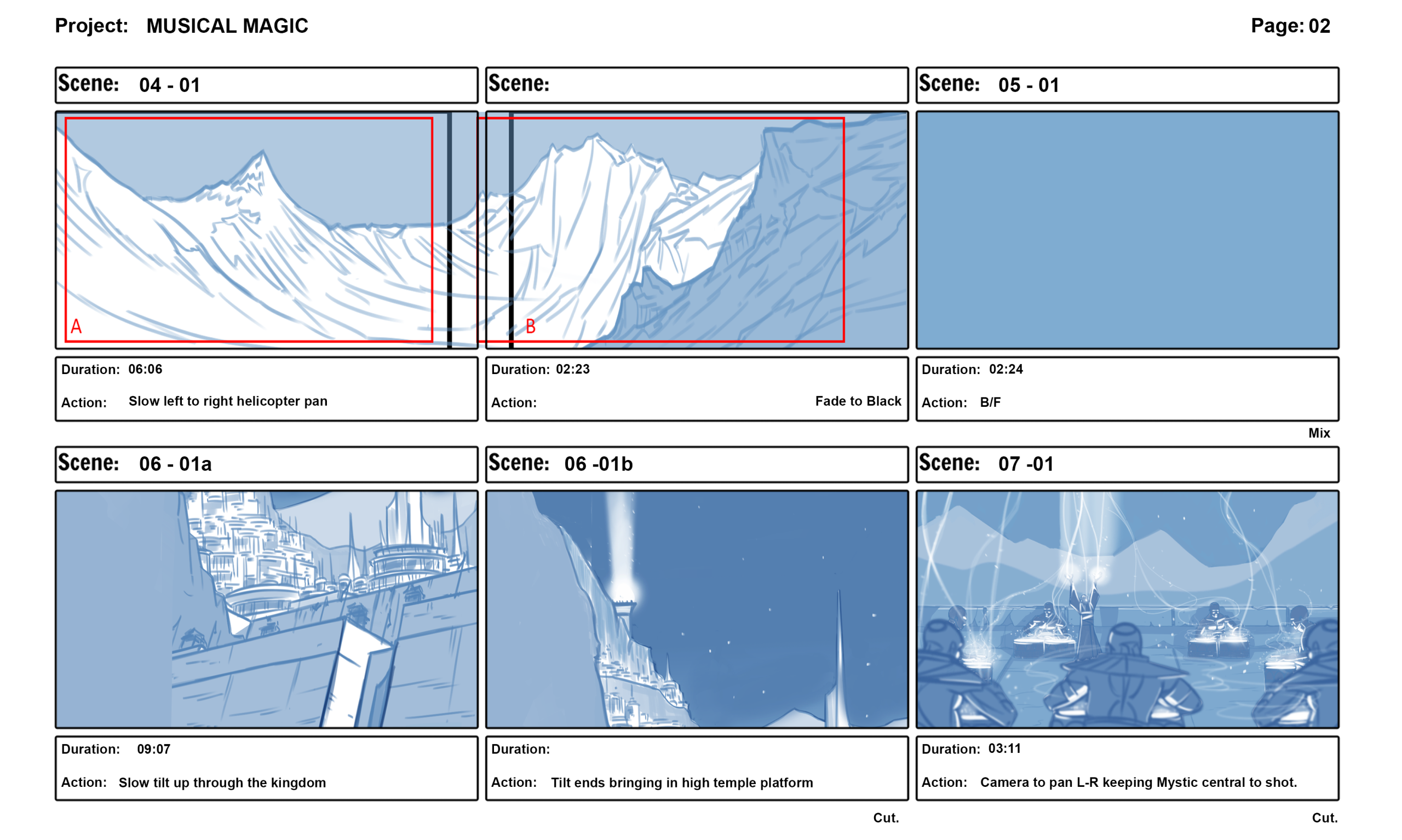 Project: MUSICAL MAGIC

Page: 02

Scene: 04 - 01

A

Duration: 06:06

Action: Slow left to right helicopter pan

Scene:

B

Duration: 02:23

Action: Fade to Black

Scene: 05 - 01

Duration: 02:24

Action: B/F

Mix

Scene: 06 - 01a

Duration: 09:07

Action: Slow tilt up through the kingdom

Scene: 06 -01b

Duration:

Action: Tilt ends bringing in high temple platform

Cut.

Scene: 07 -01

Duration: 03:11

Action: Camera to pan L-R keeping Mystic central to shot.

Cut.