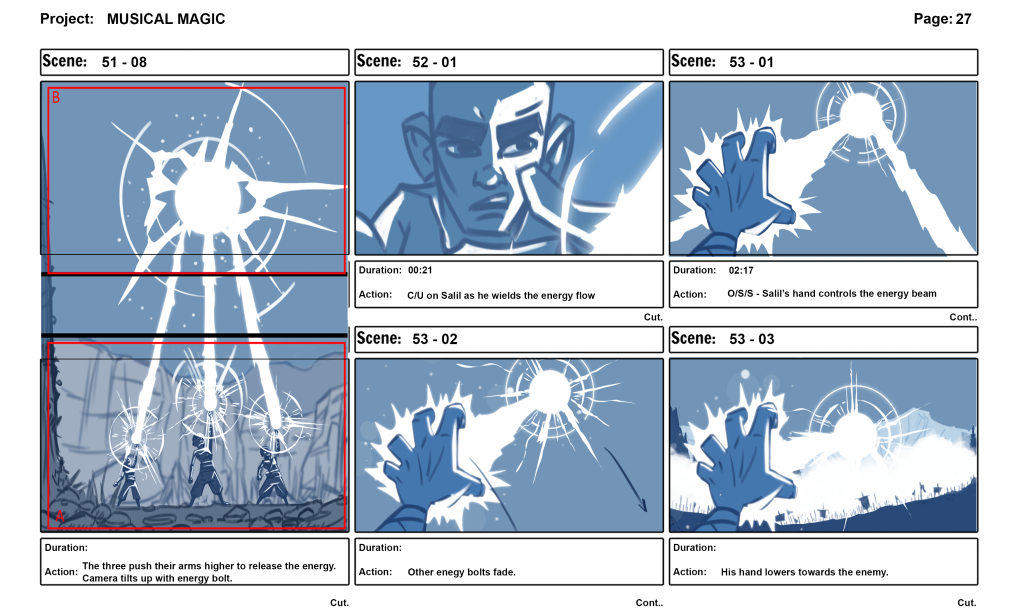 Project: MUSICAL MAGIC

Page: 27

Scene: 51 - 08

B

A

Duration:

Action: The three push their arms higher to release the energy. Camera tilts up with energy bolt.

Cut.

Scene: 52 - 01

Duration: 00:21

Action: C/U on Salil as he wields the energy flow

Cut.

Scene: 53 - 02

Duration:

Action: Other enegy bolts fade.

Cont..

Scene: 53 - 01

Duration: 02:17

Action: O/S/S - Salil's hand controls the energy beam

Cont..

Scene: 53 - 03

Duration:

Action: His hand lowers towards the enemy.

Cut.