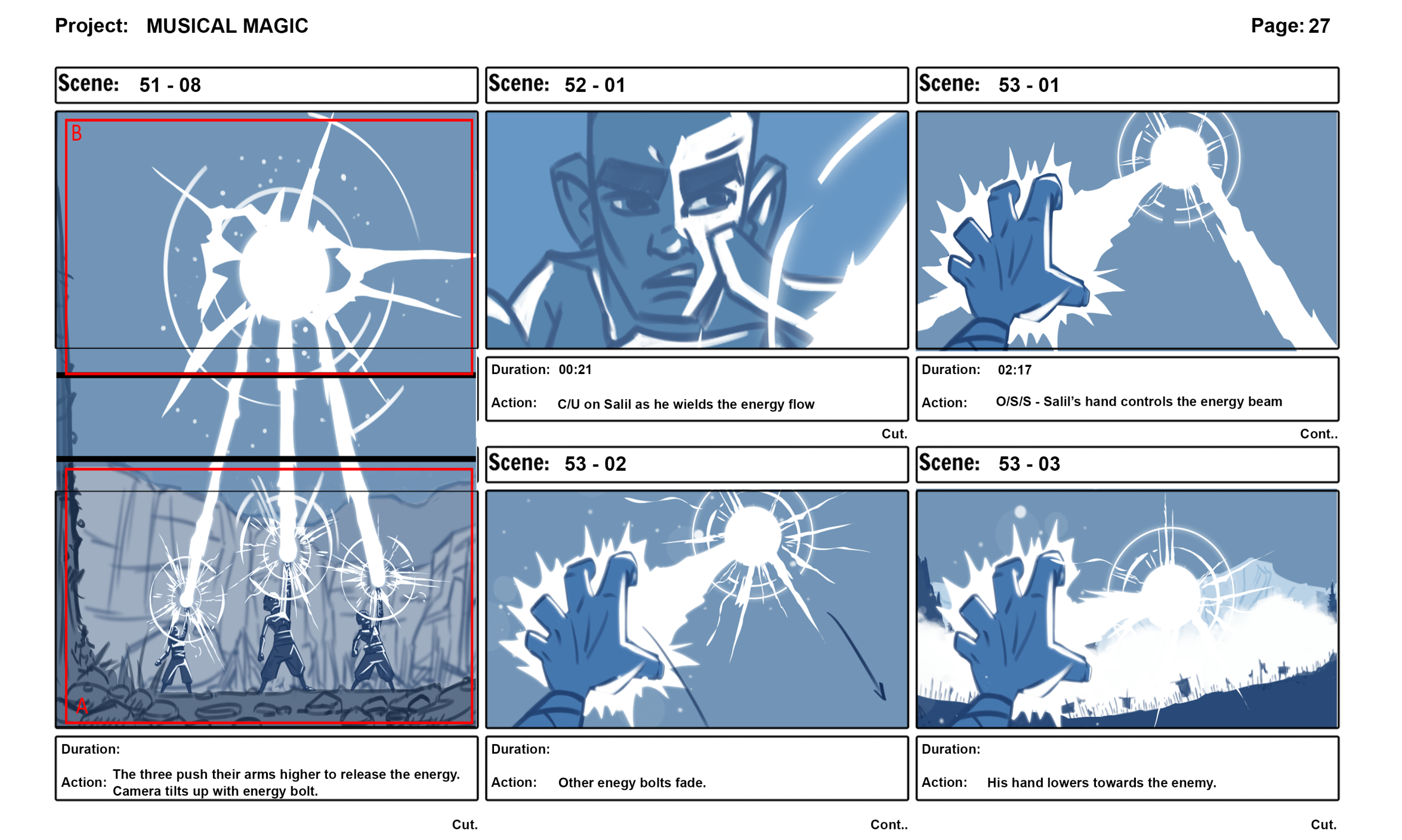 Project: MUSICAL MAGIC

Page: 27

Scene: 51 - 08

B

A

Duration:

Action: The three push their arms higher to release the energy. Camera tilts up with energy bolt.

Cut.

Scene: 52 - 01

Duration: 00:21

Action: C/U on Salil as he wields the energy flow

Cut.

Scene: 53 - 02

Duration:

Action: Other enegy bolts fade.

Cont..

Scene: 53 - 01

Duration: 02:17

Action: O/S/S - Salil's hand controls the energy beam

Cont..

Scene: 53 - 03

Duration:

Action: His hand lowers towards the enemy.

Cut.