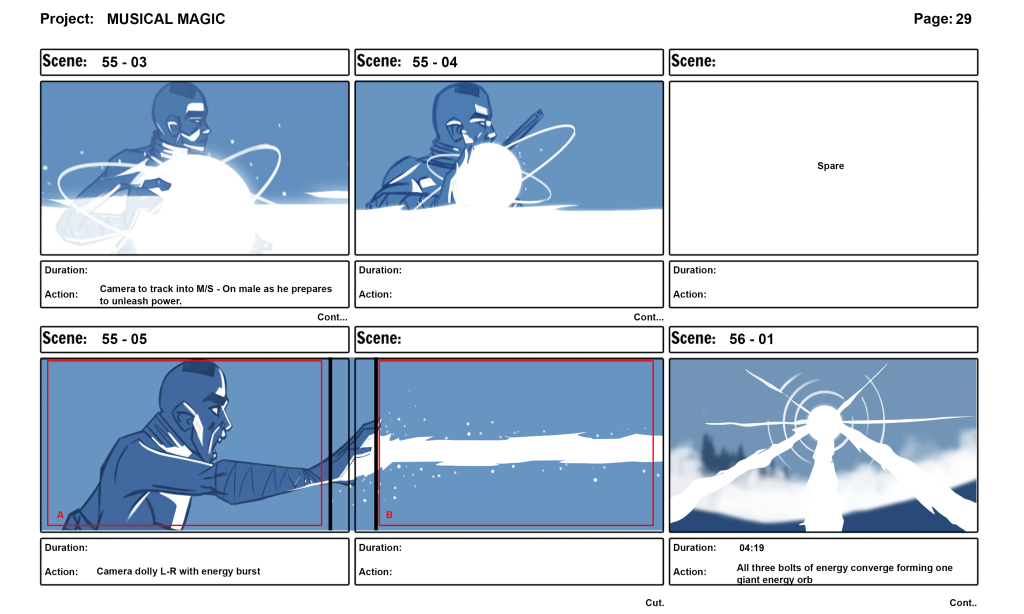 Project: MUSICAL MAGIC

Page: 29

Scene: 55 - 03

Duration:

Action: Camera to track into M/S - On male as he prepares to unleash power.

Cont...

Scene: 55 - 04

Duration:

Action:

Cont...

Scene:

Spare

Duration:

Action:

Scene: 55 - 05

A

Duration:

Action: Camera dolly L-R with energy burst

Scene:

B

Duration:

Action:

Cut.

Scene: 56 - 01

Duration: 04:19

Action: All three bolts of energy converge forming one giant energy orb

Cont..