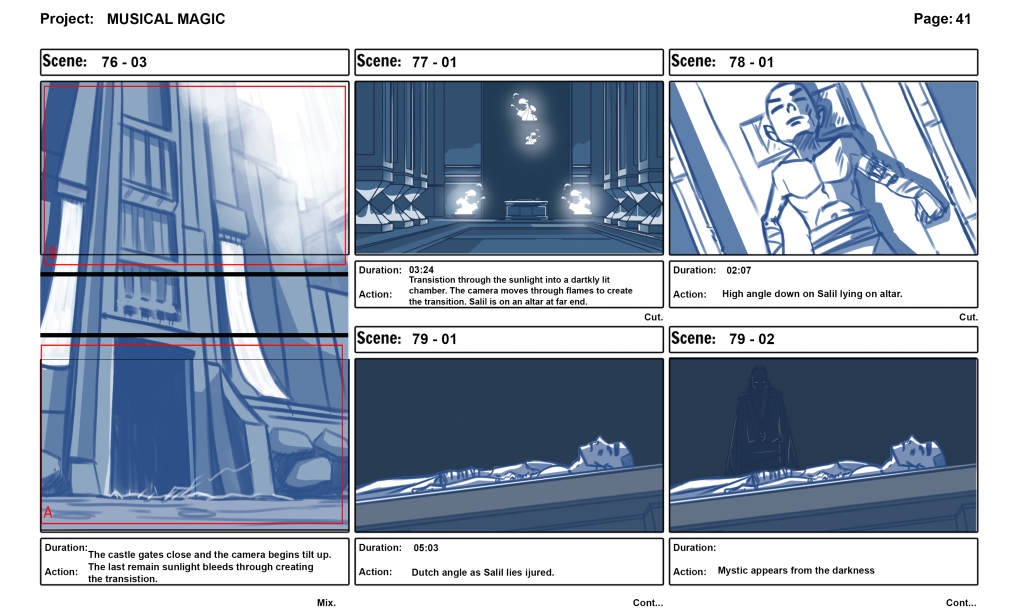 Project: MUSICAL MAGIC

Page: 41

Scene: 76 - 03

B

A

Duration:
Action: The castle gates close and the camera begins tilt up. The last remain sunlight bleeds through creating the transistion.

Mix.

Scene: 77 - 01

Duration: 03:24
Action: Transistion through the sunlight into a dartkly lit chamber. The camera moves through flames to create the transition. Salil is on an altar at far end.

Cut.

Scene: 78 - 01

Duration: 02:07
Action: High angle down on Salil lying on altar.

Cut.

Scene: 79 - 01

Duration: 05:03
Action: Dutch angle as Salil lies ijured.

Cont...

Scene: 79 - 02

Duration:
Action: Mystic appears from the darkness

Cont...