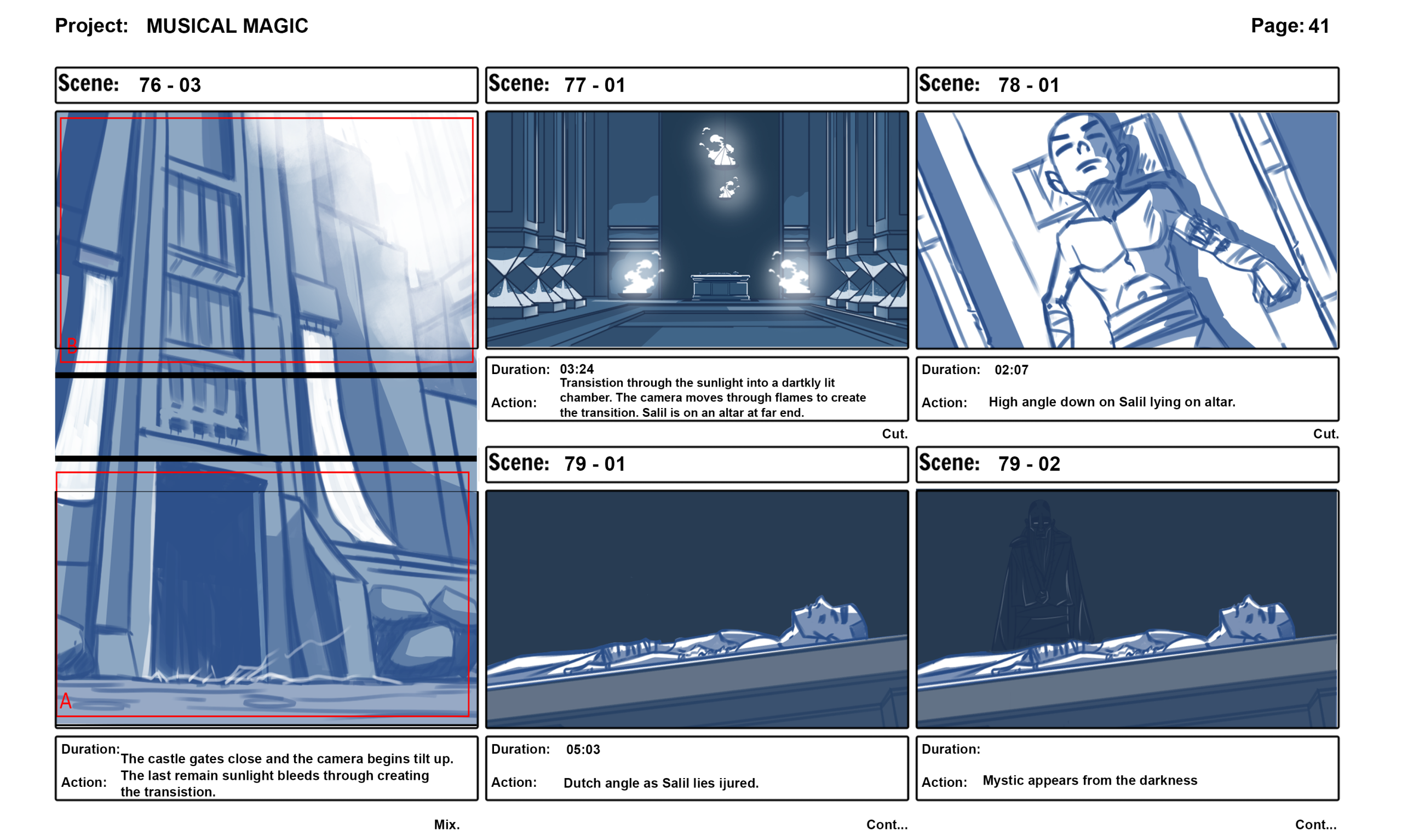 Project: MUSICAL MAGIC

Page: 41

Scene: 76 - 03

B

A

Duration:

Action: The castle gates close and the camera begins tilt up. The last remain sunlight bleeds through creating the transistion.

Mix.

Scene: 77 - 01

Duration: 03:24

Action: Transistion through the sunlight into a dartkly lit chamber. The camera moves through flames to create the transition. Salil is on an altar at far end.

Cut.

Scene: 78 - 01

Duration: 02:07

Action: High angle down on Salil lying on altar.

Cut.

Scene: 79 - 01

Duration: 05:03

Action: Dutch angle as Salil lies ijured.

Cont...

Scene: 79 - 02

Duration:

Action: Mystic appears from the darkness

Cont...