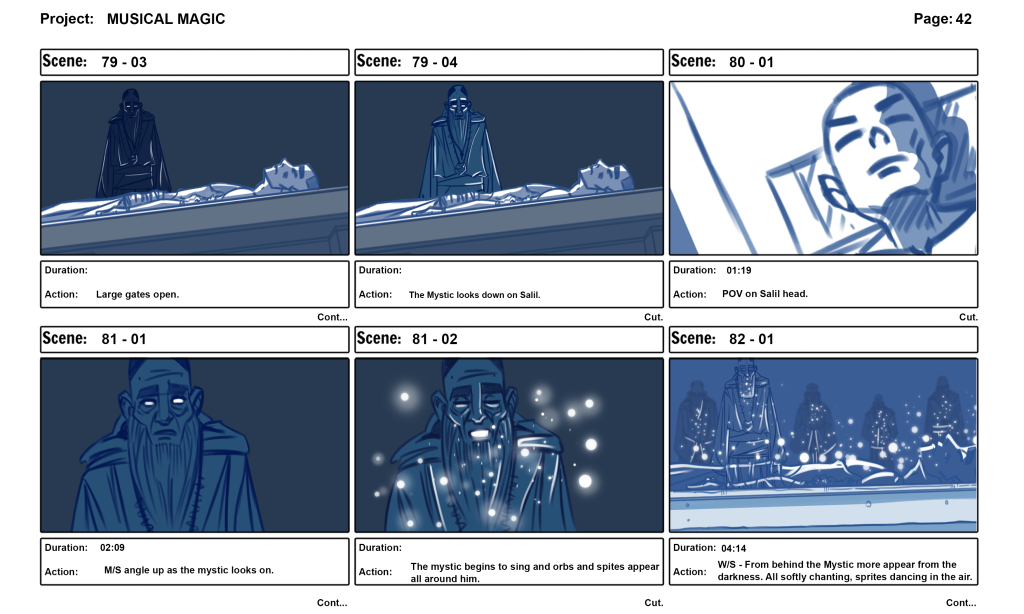 Project: MUSICAL MAGIC

Page: 42

Scene: 79 - 03

Duration:

Action: Large gates open.

Cont...

Scene: 79 - 04

Duration:

Action: The Mystic looks down on Salil.

Cut.

Scene: 80 - 01

Duration: 01:19

Action: POV on Salil head.

Cut.

Scene: 81 - 01

Duration: 02:09

Action: M/S angle up as the mystic looks on.

Cont...

Scene: 81 - 02

Duration:

Action: The mystic begins to sing and orbs and spites appear all around him.

Cut.

Scene: 82 - 01

Duration: 04:14

Action: W/S - From behind the Mystic more appear from the darkness. All softly chanting, sprites dancing in the air.

Cont...