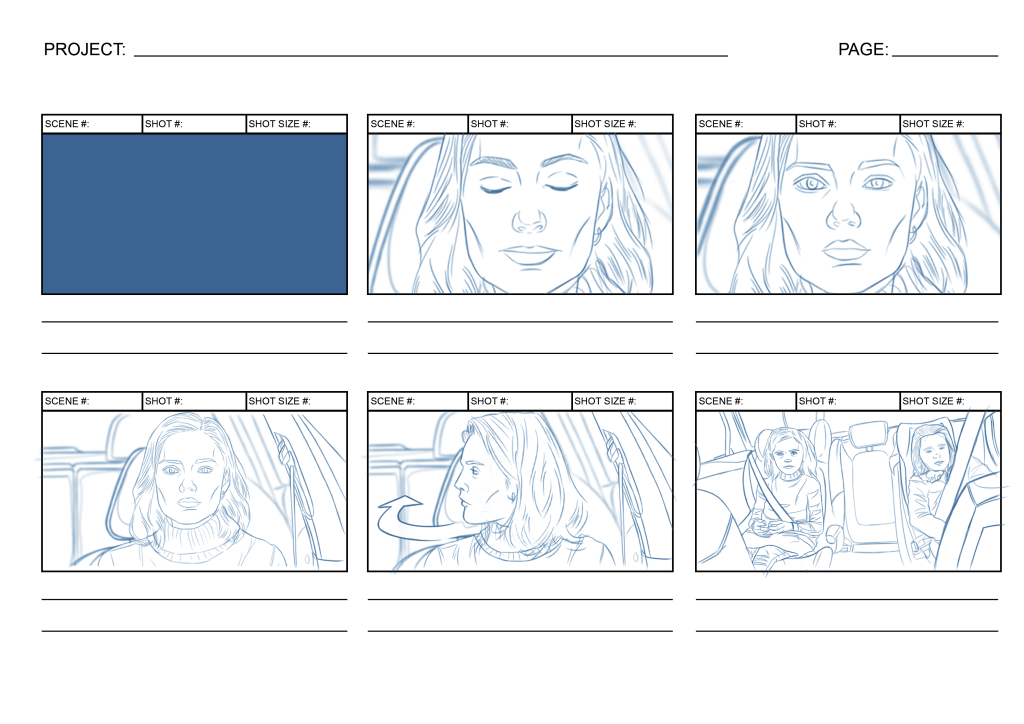 PROJECT:

PAGE:

SCENE #: SHOT #: SHOT SIZE #:

SCENE #: SHOT #: SHOT SIZE #:

SCENE #: SHOT #: SHOT SIZE #:

SCENE #: SHOT #: SHOT SIZE #:

SCENE #: SHOT #: SHOT SIZE #:

SCENE #: SHOT #: SHOT SIZE #: