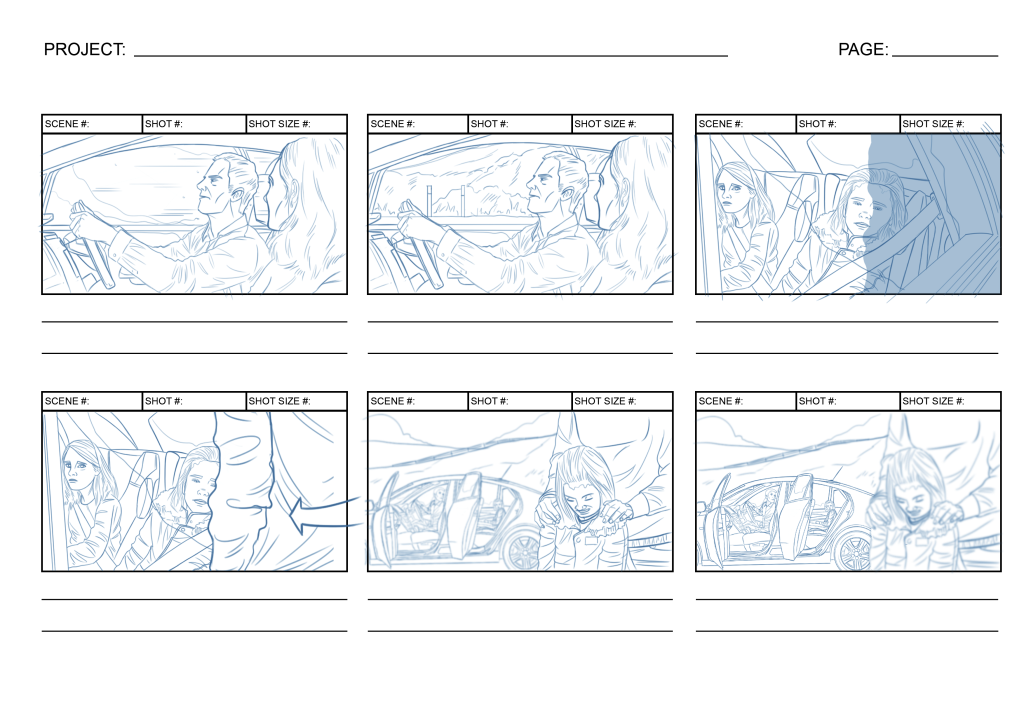 PROJECT:

PAGE:

SCENE #: SHOT #: SHOT SIZE #:

SCENE #: SHOT #: SHOT SIZE #:

SCENE #: SHOT #: SHOT SIZE #:

SCENE #: SHOT #: SHOT SIZE #:

SCENE #: SHOT #: SHOT SIZE #:

SCENE #: SHOT #: SHOT SIZE #: