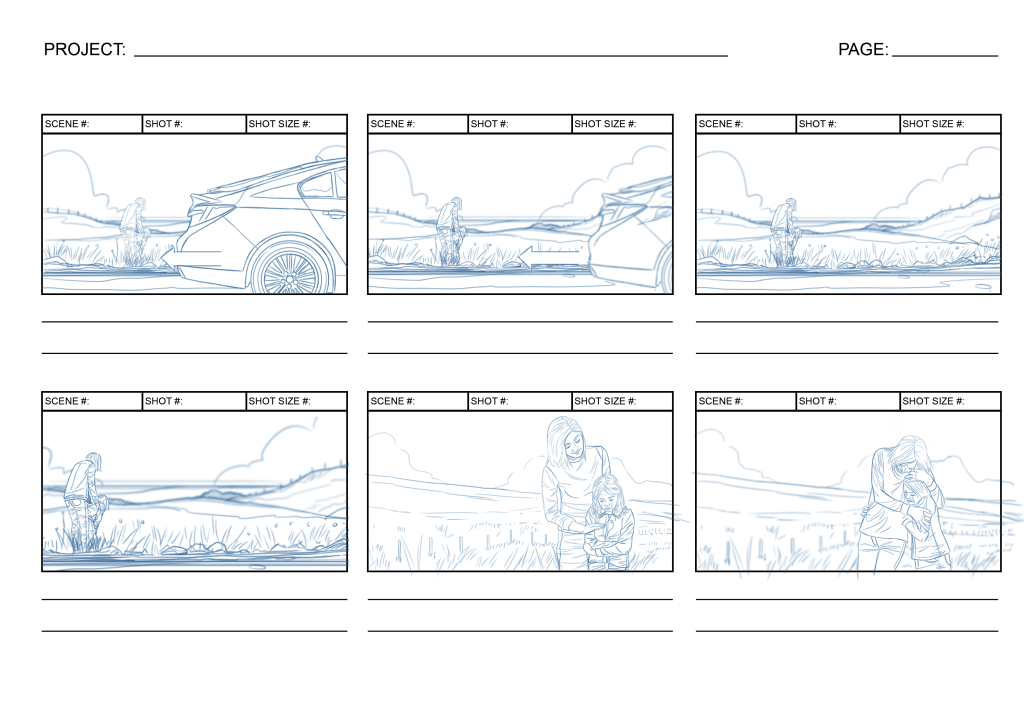 PROJECT: PAGE:

SCENE #: SHOT #: SHOT SIZE #:

SCENE #: SHOT #: SHOT SIZE #:

SCENE #: SHOT #: SHOT SIZE #:

SCENE #: SHOT #: SHOT SIZE #:

SCENE #: SHOT #: SHOT SIZE #:

SCENE #: SHOT #: SHOT SIZE #: