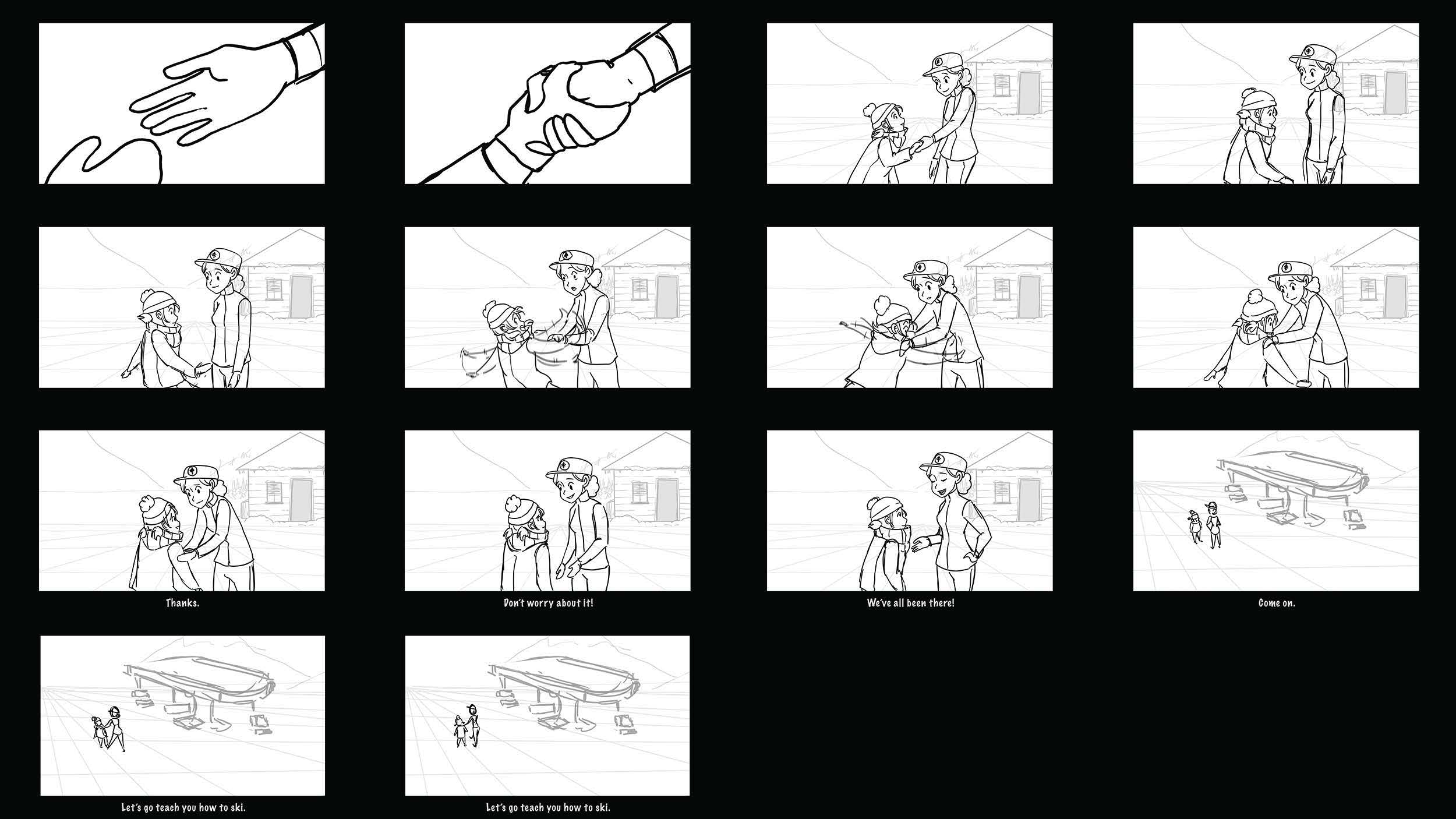 Thanks.

Don't worry about it!

We've all been there!

Come on.

Let's go teach you how to ski.

Let's go teach you how to ski.