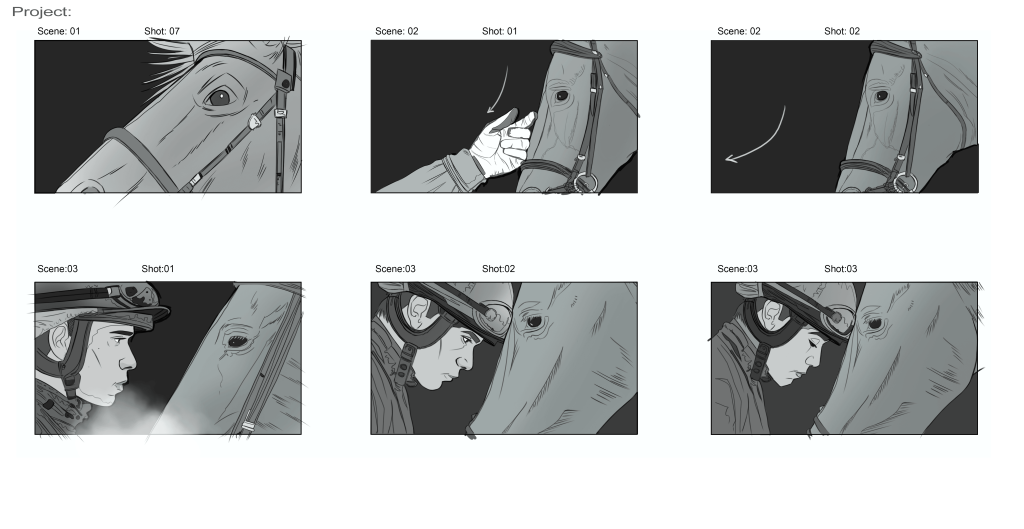 Project:

Scene: 01 Shot: 07

Scene: 02 Shot: 01

Scene: 02 Shot: 02

Scene:03 Shot:01

Scene:03 Shot:02

Scene:03 Shot:03