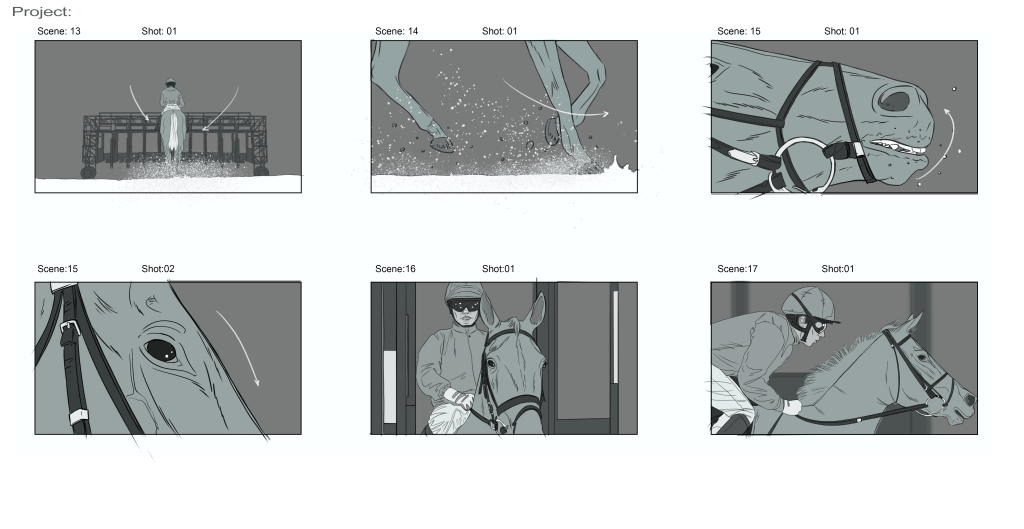 Project:

Scene: 13 Shot: 01

Scene: 14 Shot: 01

Scene: 15 Shot: 01

Scene:15 Shot:02

Scene:16 Shot:01

Scene:17 Shot:01