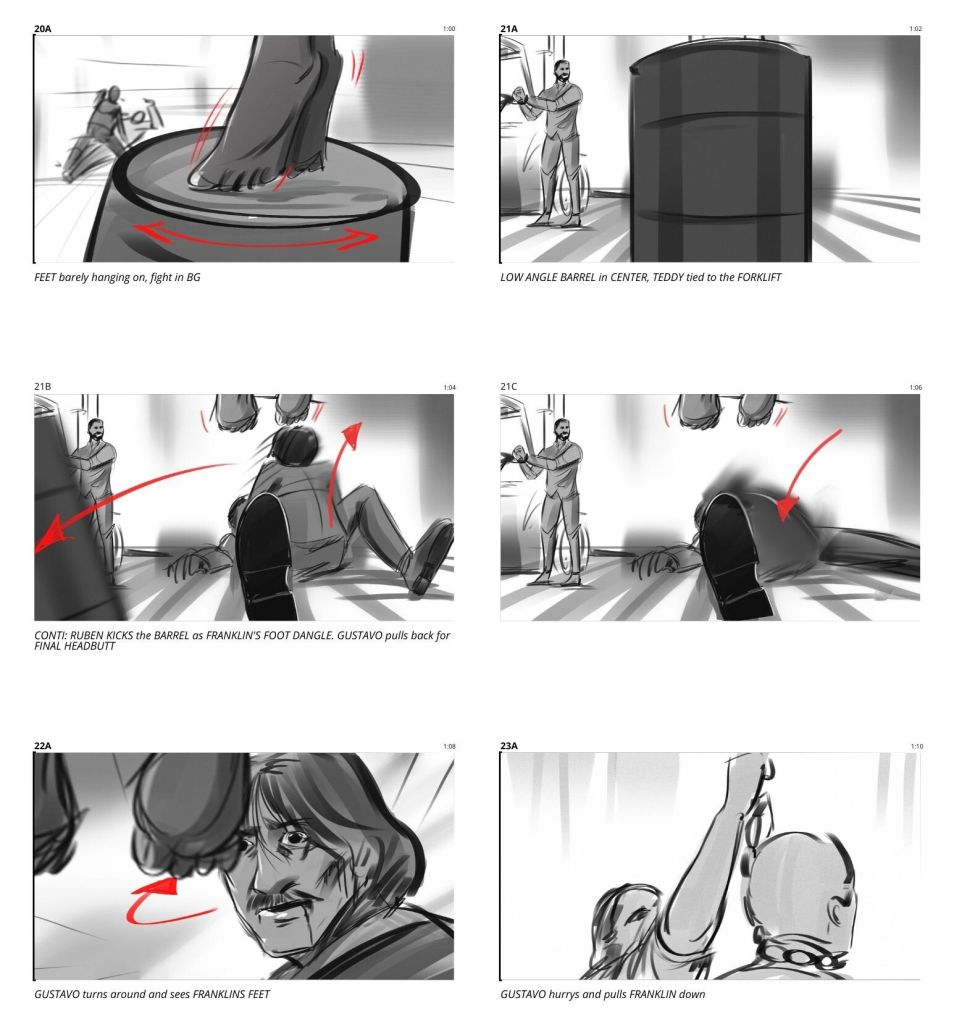 20A
1:00

FEET barely hanging on, fight in BG

21A
1:02

LOW ANGLE BARREL in CENTER, TEDDY tied to the FORKLIFT

21B
1:04

CONTI: RUBEN KICKS the BARREL as FRANKLIN'S FOOT DANGLE. GUSTAVO pulls back for FINAL HEADBUTT

21C
1:06

22A
1:08

GUSTAVO turns around and sees FRANKLINS FEET

23A
1:10

GUSTAVO hurrys and pulls FRANKLIN down